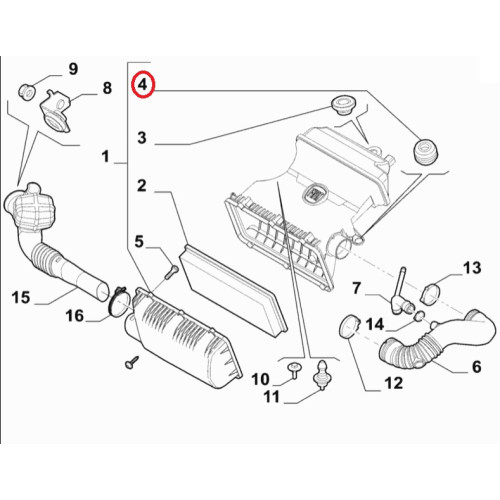 9
8
4
3
1
2
5
15
16
13
7
14
6
12
10
11